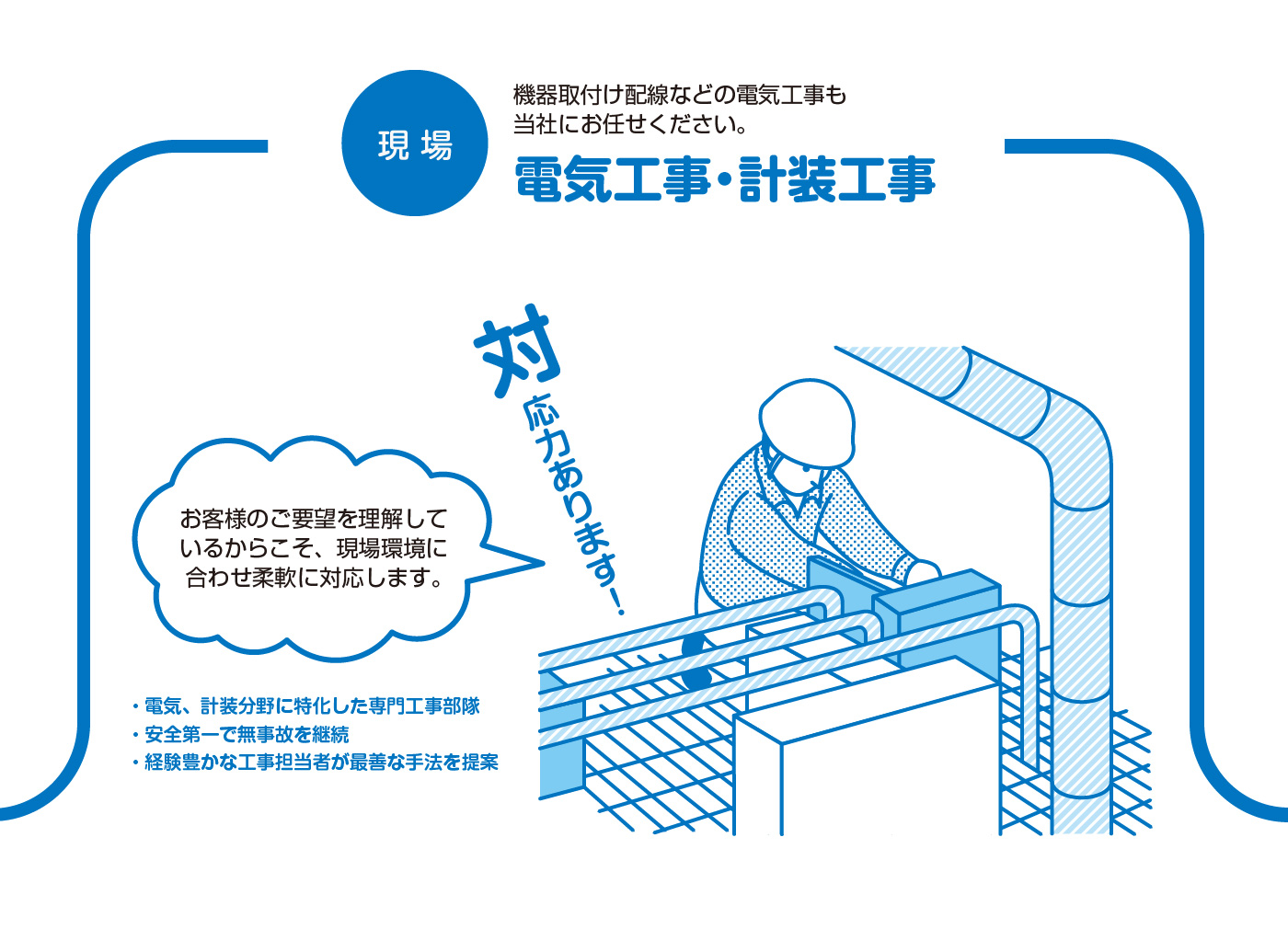 現場

機器取付け配線などの電気工事も当社にお任せください。

電気工事・計装工事

対応力あります!

お客様のご要望を理解しているからこそ、現場環境に合わせ柔軟に対応します。

・電気、計装分野に特化した専門工事部隊
・安全第一で無事故を継続
・経験豊かな工事担当者が最善な手法を提案